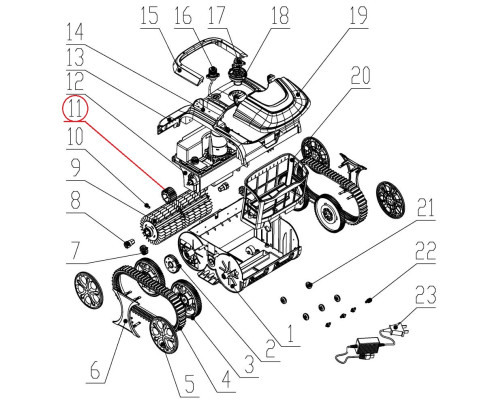 15 16 17 18 19
14
13
12
11
10
9
8
7
20
21
22
23
6
5
4
3
2
1