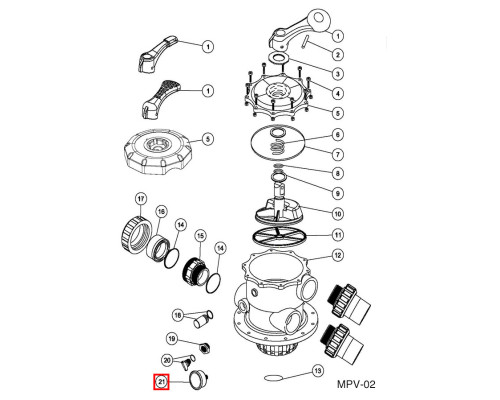 1
1
5
17
16
14
15
14
18
19
20
21
1
2
3
4
5
6
7
8
9
10
11
12
13
MPV-02