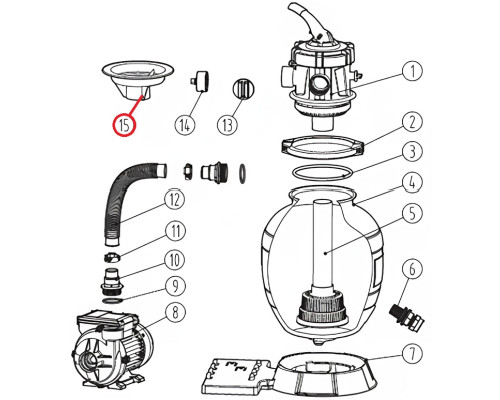 15
14
13
1
2
3
4
5
12
11
10
9
8
6
7