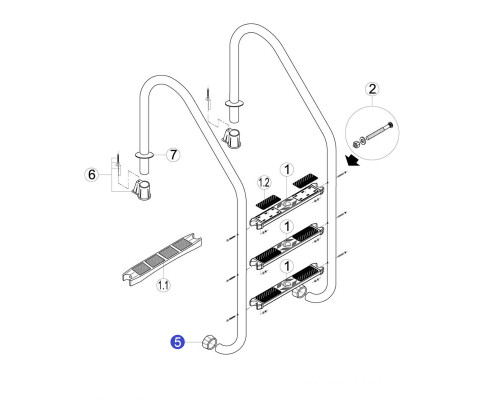 2
7
6
1.2
1
1
1
1.1
5