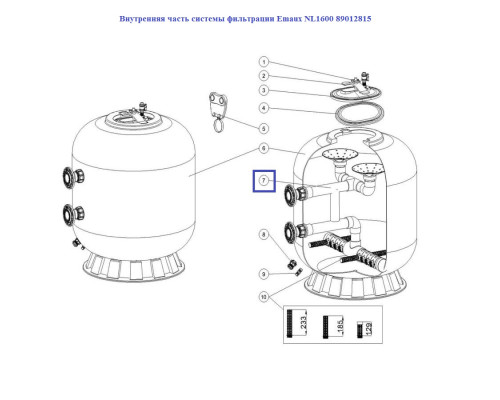 Внутренняя часть системы фильтрации Emaux NL1600 89012815

1
2
3
4
5
6
7
8
9
10

233
185
129