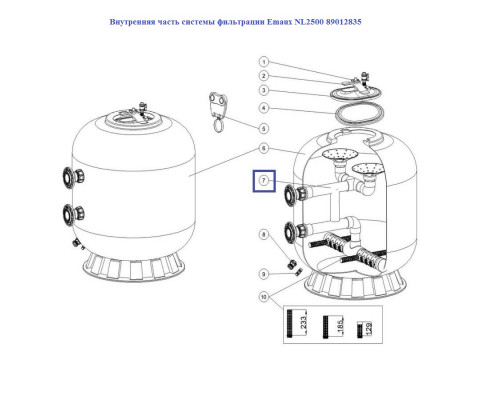 Внутренняя часть системы фильтрации Emaux NL2500 89012835

1
2
3
4
5
6
7
8
9
10

233
185
129